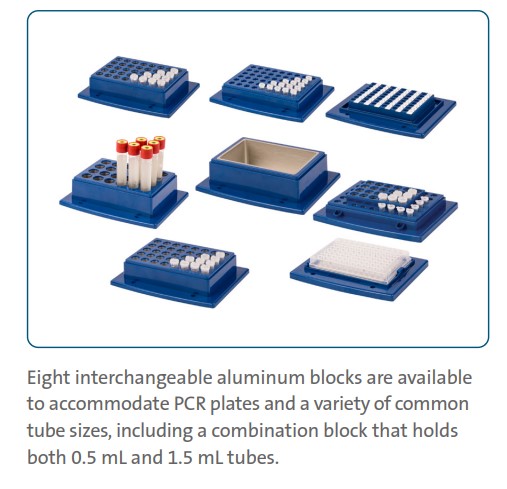 Eight interchangeable aluminum blocks are available to accommodate PCR plates and a variety of common tube sizes, including a combination block that holds both 0.5 mL and 1.5 mL tubes.